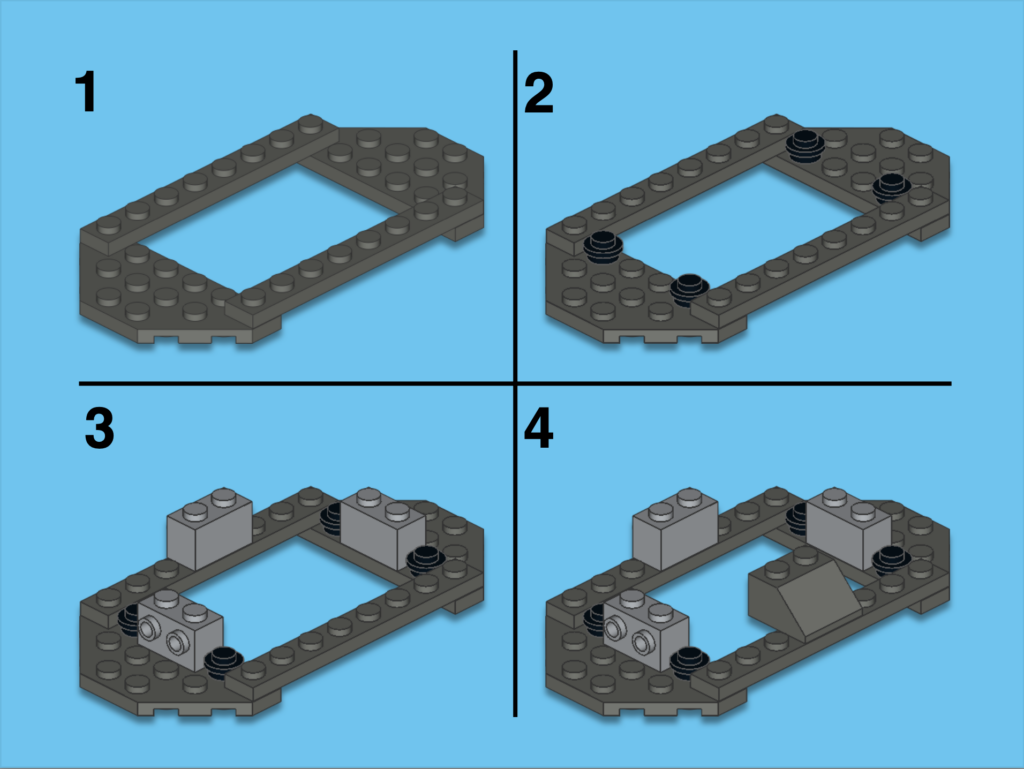 1

2

3

4